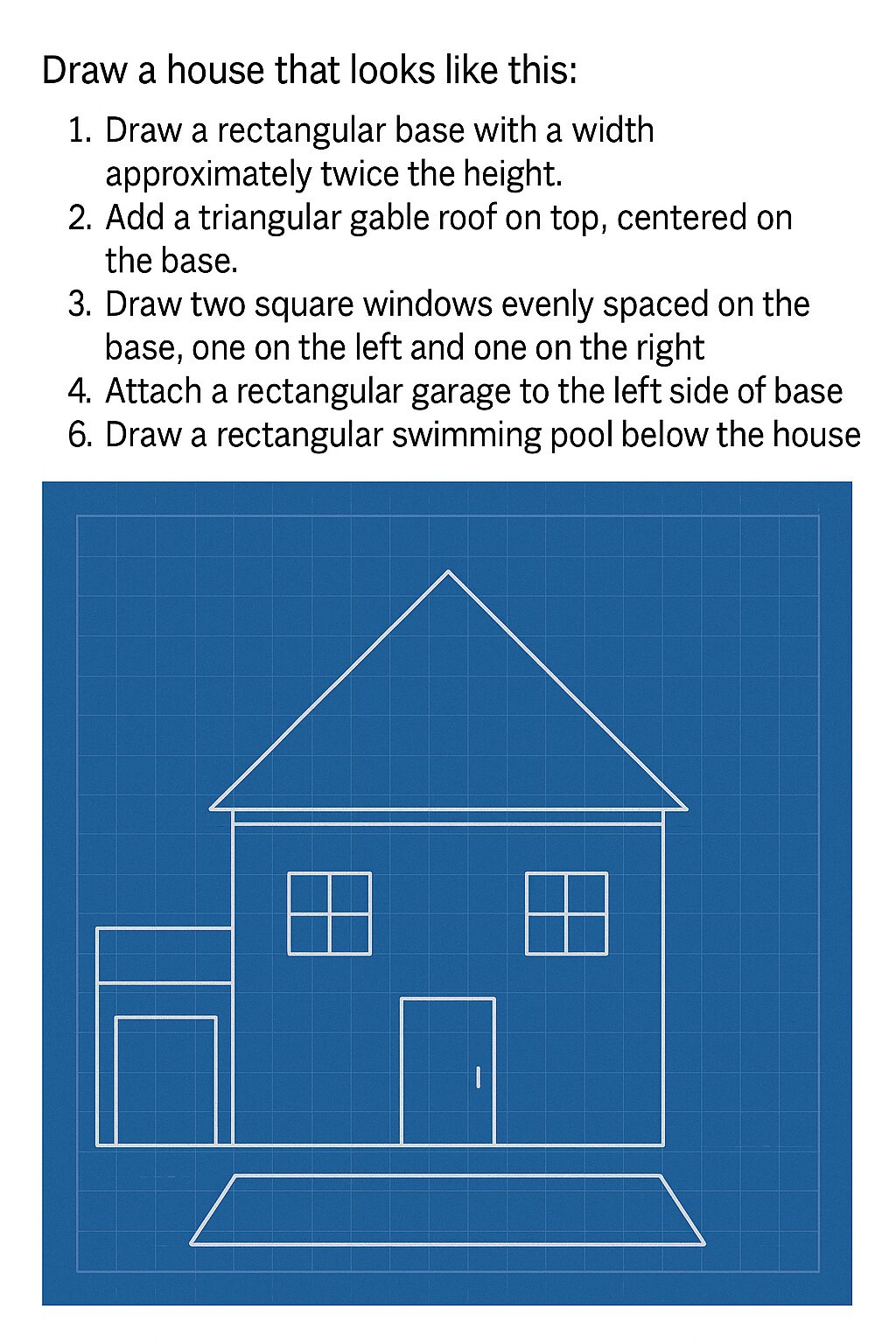 Draw a house that looks like this:

1. Draw a rectangular base with a width approximately twice the height.
2. Add a triangular gable roof on top, centered on the base.
3. Draw two square windows evenly spaced on the base, one on the left and one on the right
4. Attach a rectangular garage to the left side of base
6. Draw a rectangular swimming pool below the house